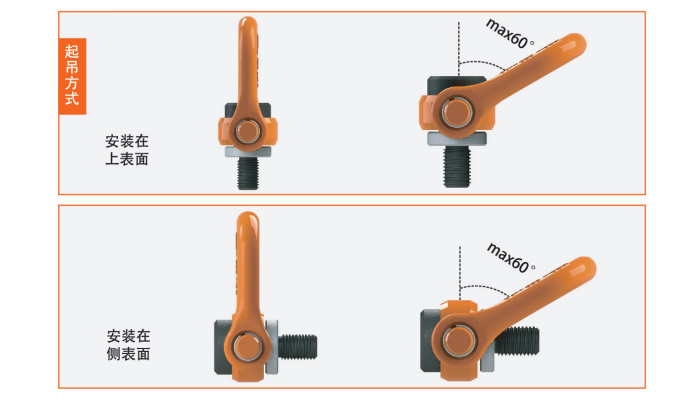 起吊方式

安装在上表面

max60°

安装在侧表面

max60°